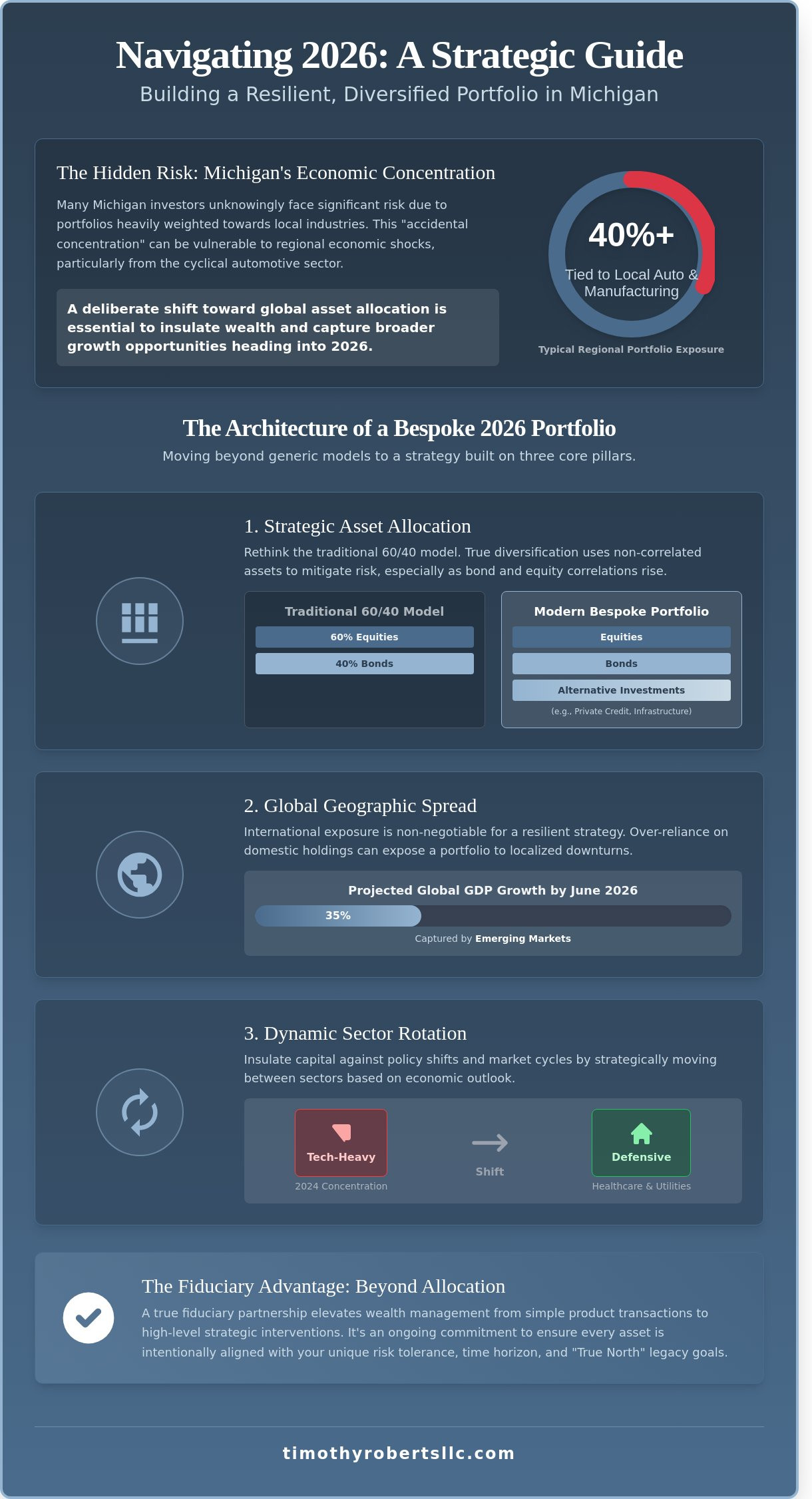 Navigating 2026: A Strategic Guide

Building a Resilient, Diversified Portfolio in Michigan

The Hidden Risk: Michigan's Economic Concentration

Many Michigan investors unknowingly face significant risk due to portfolios heavily weighted towards local industries. This "accidental concentration" can be vulnerable to regional economic shocks, particularly from the cyclical automotive sector.

A deliberate shift toward global asset allocation is essential to insulate wealth and capture broader growth opportunities heading into 2026.

40%+

Tied to Local Auto & Manufacturing

Typical Regional Portfolio Exposure

The Architecture of a Bespoke 2026 Portfolio

Moving beyond generic models to a strategy built on three core pillars.

1. Strategic Asset Allocation

Rethink the traditional 60/40 model. True diversification uses non-correlated assets to mitigate risk, especially as bond and equity correlations rise.

Traditional 60/40 Model

60% Equities

40% Bonds

Modern Bespoke Portfolio

Equities

Bonds

Alternative Investments

(e.g., Private Credit, Infrastructure)

2. Global Geographic Spread

International exposure is non-negotiable for a resilient strategy. Over-reliance on domestic holdings can expose a portfolio to localized downturns.

Projected Global GDP Growth by June 2026

35%

Captured by Emerging Markets

3. Dynamic Sector Rotation

Insulate capital against policy shifts and market cycles by strategically moving between sectors based on economic outlook.

Tech-Heavy

2024 Concentration

Shift

Defensive

Healthcare & Utilities

The Fiduciary Advantage: Beyond Allocation

A true fiduciary partnership elevates wealth management from simple product transactions to high-level strategic interventions. It's an ongoing commitment to ensure every asset is intentionally aligned with your unique risk tolerance, time horizon, and "True North" legacy goals.

timothyrobertsllc.com