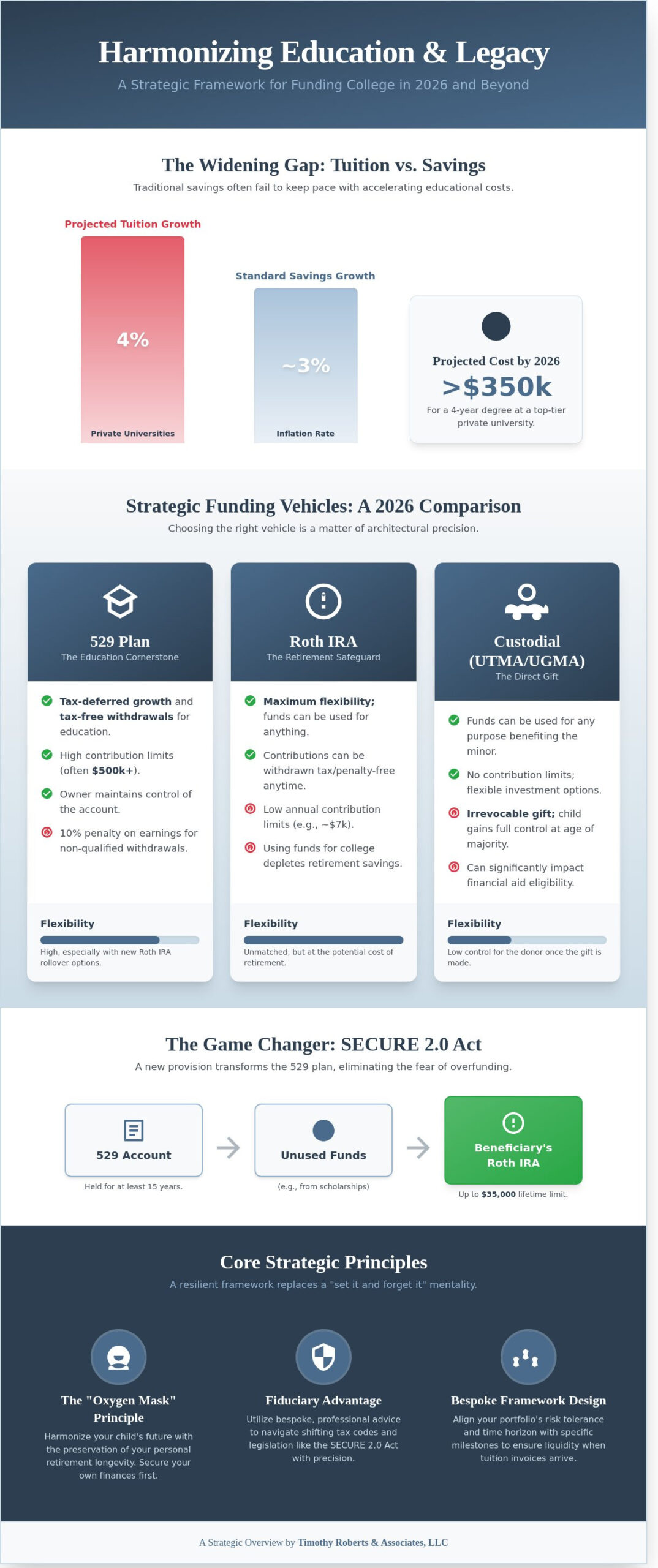 Harmonizing Education & Legacy

A Strategic Framework for Funding College in 2026 and Beyond

The Widening Gap: Tuition vs. Savings

Traditional savings often fail to keep pace with accelerating educational costs.

Projected Tuition Growth

4%

Private Universities

Standard Savings Growth

~3%

Inflation Rate

Projected Cost by 2026

>$350k

For a 4-year degree at a top-tier private university.

Strategic Funding Vehicles: A 2026 Comparison

Choosing the right vehicle is a matter of architectural precision.

529 Plan
The Education Cornerstone

Tax-deferred growth and tax-free withdrawals for education.

High contribution limits (often $500k+).

Owner maintains control of the account.

10% penalty on earnings for non-qualified withdrawals.

Flexibility

High, especially with new Roth IRA rollover options.

Roth IRA
The Retirement Safeguard

Maximum flexibility; funds can be used for anything.

Contributions can be withdrawn tax/penalty-free anytime.

Low annual contribution limits (e.g., ~$7k).

Using funds for college depletes retirement savings.

Flexibility

Unmatched, but at the potential cost of retirement.

Custodial (UTMA/UGMA)
The Direct Gift

Funds can be used for any purpose benefiting the minor.

No contribution limits; flexible investment options.

Irrevocable gift; child gains full control at age of majority.

Can significantly impact financial aid eligibility.

Flexibility

Low control for the donor once the gift is made.

The Game Changer: SECURE 2.0 Act

A new provision transforms the 529 plan, eliminating the fear of overfunding.

529 Account

Held for at least 15 years.

Unused Funds

(e.g., from scholarships)

Beneficiary's Roth IRA

Up to $35,000 lifetime limit.

Core Strategic Principles

A resilient framework replaces a "set it and forget it" mentality.

The "Oxygen Mask" Principle

Harmonize your child's future with the preservation of your personal retirement longevity. Secure your own finances first.

Fiduciary Advantage

Utilize bespoke, professional advice to navigate shifting tax codes and legislation like the SECURE 2.0 Act with precision.

Bespoke Framework Design

Align your portfolio's risk tolerance and time horizon with specific milestones to ensure liquidity when tuition invoices arrive.

A Strategic Overview by Timothy Roberts & Associates, LLC