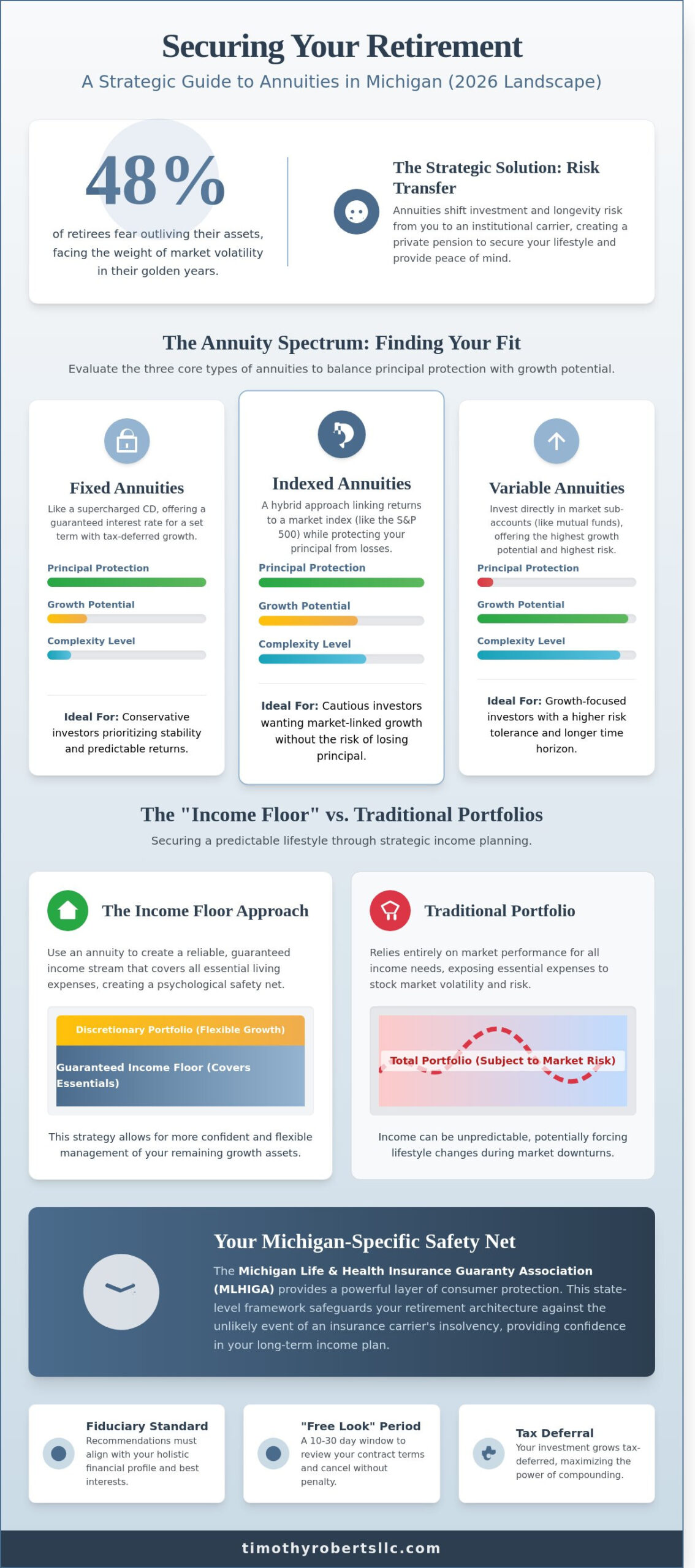 Securing Your Retirement

A Strategic Guide to Annuities in Michigan (2026 Landscape)

48%

of retirees fear outliving their assets, facing the weight of market volatility in their golden years.

The Strategic Solution: Risk Transfer

Annuities shift investment and longevity risk from you to an institutional carrier, creating a private pension to secure your lifestyle and provide peace of mind.

The Annuity Spectrum: Finding Your Fit

Evaluate the three core types of annuities to balance principal protection with growth potential.

Fixed Annuities

Like a supercharged CD, offering a guaranteed interest rate for a set term with tax-deferred growth.

Principal Protection

Growth Potential

Complexity Level

Ideal For: Conservative investors prioritizing stability and predictable returns.

Indexed Annuities

A hybrid approach linking returns to a market index (like the S&P 500) while protecting your principal from losses.

Principal Protection

Growth Potential

Complexity Level

Ideal For: Cautious investors wanting market-linked growth without the risk of losing principal.

Variable Annuities

Invest directly in market sub-accounts (like mutual funds), offering the highest growth potential and highest risk.

Principal Protection

Growth Potential

Complexity Level

Ideal For: Growth-focused investors with a higher risk tolerance and longer time horizon.

The "Income Floor" vs. Traditional Portfolios

Securing a predictable lifestyle through strategic income planning.

The Income Floor Approach

Use an annuity to create a reliable, guaranteed income stream that covers all essential living expenses, creating a psychological safety net.

Discretionary Portfolio (Flexible Growth)

Guaranteed Income Floor (Covers Essentials)

This strategy allows for more confident and flexible management of your remaining growth assets.

Traditional Portfolio

Relies entirely on market performance for all income needs, exposing essential expenses to stock market volatility and risk.

Total Portfolio (Subject to Market Risk)

Income can be unpredictable, potentially forcing lifestyle changes during market downturns.

Your Michigan-Specific Safety Net

The Michigan Life & Health Insurance Guaranty Association (MLHIGA) provides a powerful layer of consumer protection. This state-level framework safeguards your retirement architecture against the unlikely event of an insurance carrier's insolvency, providing confidence in your long-term income plan.

Fiduciary Standard
Recommendations must align with your holistic financial profile and best interests.

"Free Look" Period
A 10-30 day window to review your contract terms and cancel without penalty.

Tax Deferral
Your investment grows tax-deferred, maximizing the power of compounding.

timothyrobertsllc.com