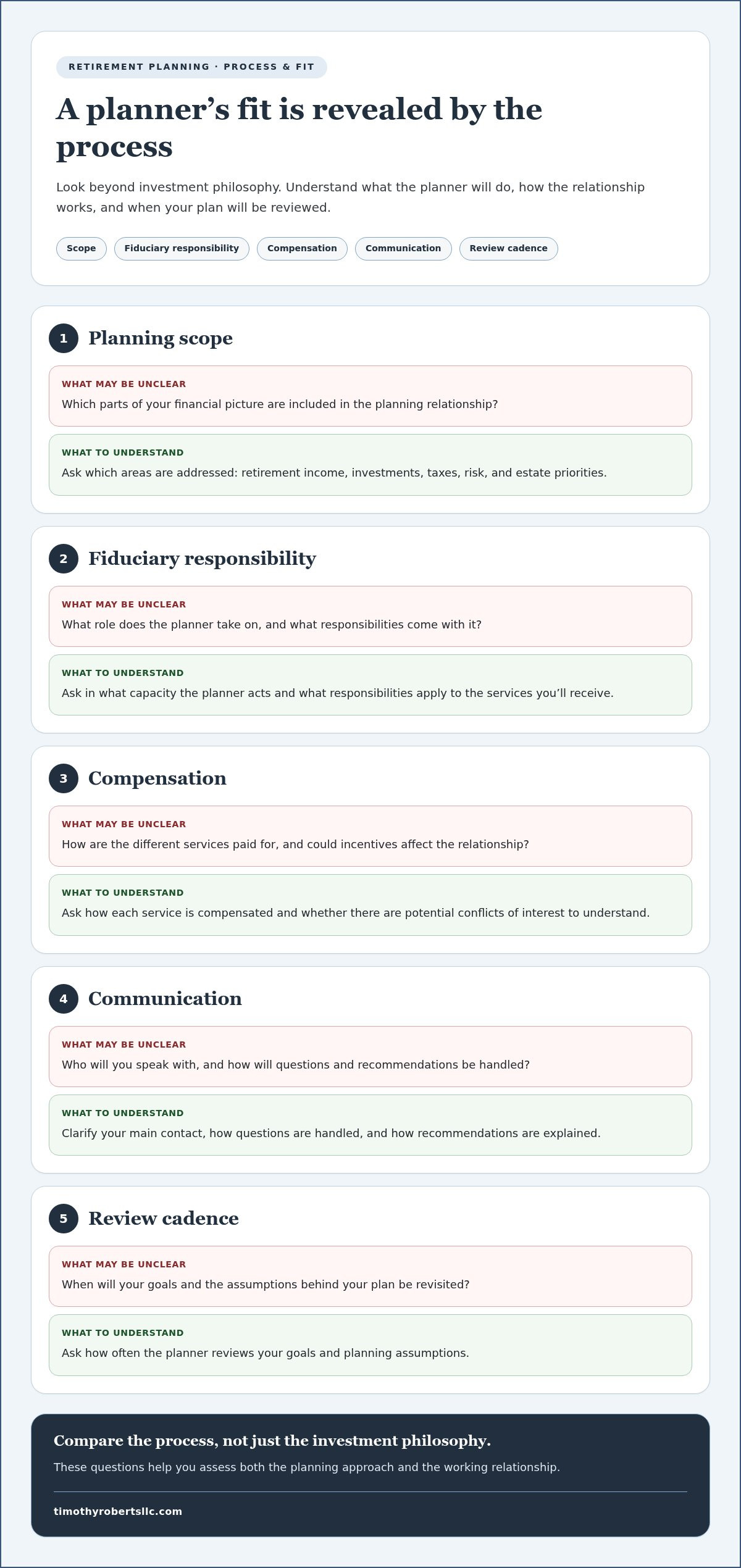 RETIREMENT PLANNING · PROCESS & FIT

A planner's fit is revealed by the process

Look beyond investment philosophy. Understand what the planner will do, how the relationship works, and when your plan will be reviewed.

Scope

Fiduciary responsibility

Compensation

Communication

Review cadence

1 Planning scope

WHAT MAY BE UNCLEAR
Which parts of your financial picture are included in the planning relationship?

WHAT TO UNDERSTAND
Ask which areas are addressed: retirement income, investments, taxes, risk, and estate priorities.

2 Fiduciary responsibility

WHAT MAY BE UNCLEAR
What role does the planner take on, and what responsibilities come with it?

WHAT TO UNDERSTAND
Ask in what capacity the planner acts and what responsibilities apply to the services you'll receive.

3 Compensation

WHAT MAY BE UNCLEAR
How are the different services paid for, and could incentives affect the relationship?

WHAT TO UNDERSTAND
Ask how each service is compensated and whether there are potential conflicts of interest to understand.

4 Communication

WHAT MAY BE UNCLEAR
Who will you speak with, and how will questions and recommendations be handled?

WHAT TO UNDERSTAND
Clarify your main contact, how questions are handled, and how recommendations are explained.

5 Review cadence

WHAT MAY BE UNCLEAR
When will your goals and the assumptions behind your plan be revisited?

WHAT TO UNDERSTAND
Ask how often the planner reviews your goals and planning assumptions.

Compare the process, not just the investment philosophy.

These questions help you assess both the planning approach and the working relationship.

timothyrobertsllc.com